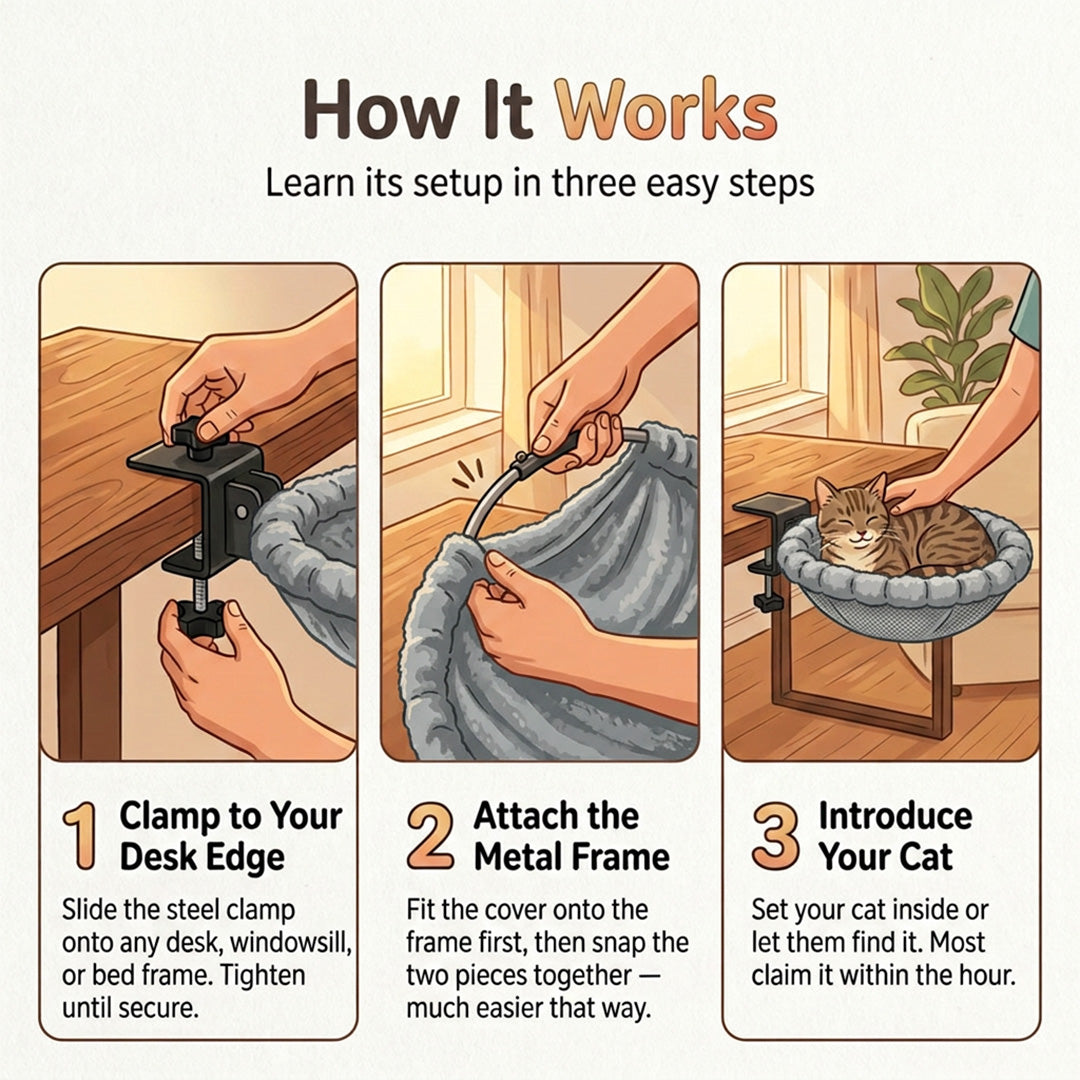 How It Works

Learn its setup in three easy steps

1 Clamp to Your Desk Edge

Slide the steel clamp onto any desk, windowsill, or bed frame. Tighten until secure.

2 Attach the Metal Frame

Fit the cover onto the frame first, then snap the two pieces together — much easier that way.

3 Introduce Your Cat

Set your cat inside or let them find it. Most claim it within the hour.