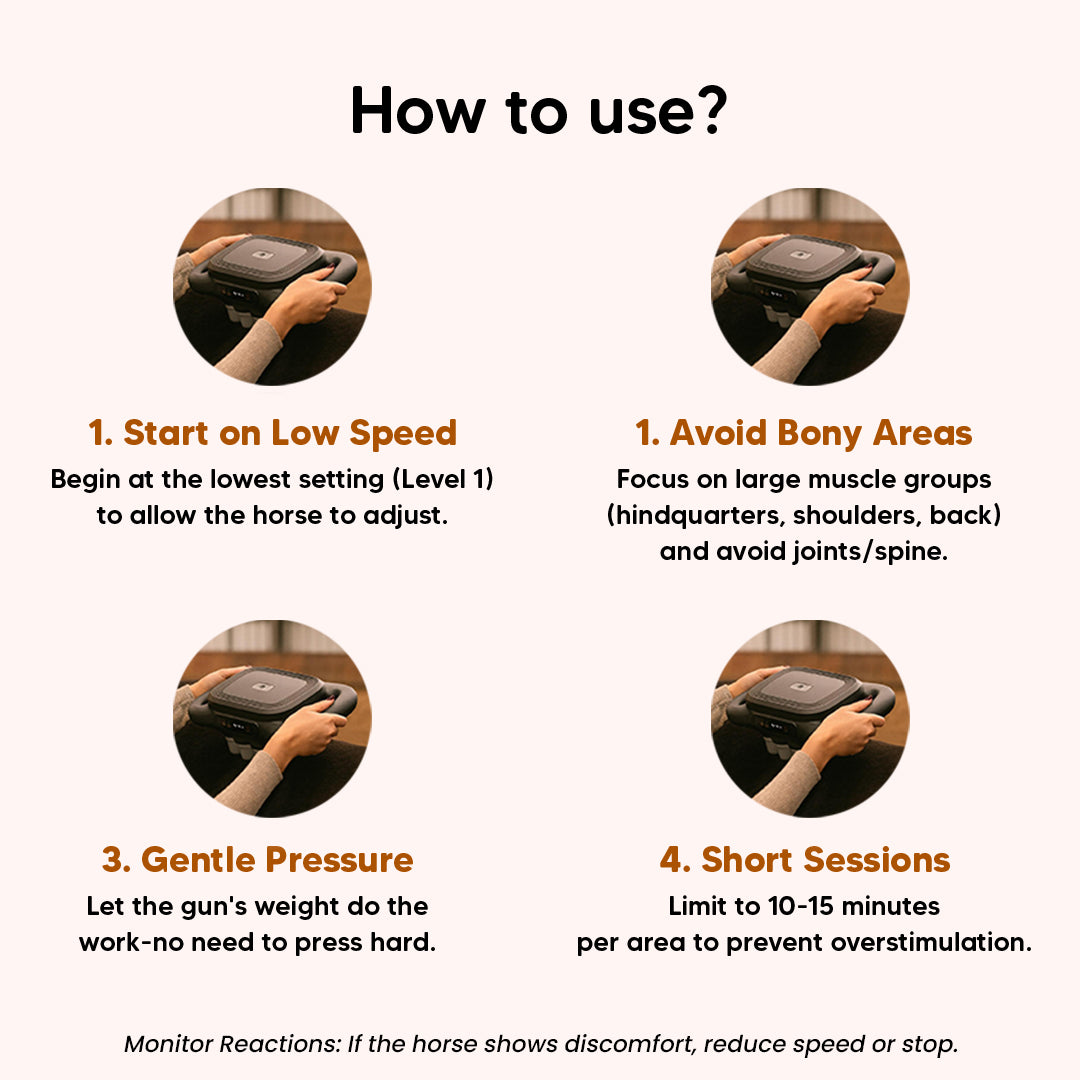 How to use?

1. Start on Low Speed
Begin at the lowest setting (Level 1) to allow the horse to adjust.

1. Avoid Bony Areas
Focus on large muscle groups (hindquarters, shoulders, back) and avoid joints/spine.

3. Gentle Pressure
Let the gun's weight do the work-no need to press hard.

4. Short Sessions
Limit to 10-15 minutes per area to prevent overstimulation.

Monitor Reactions: If the horse shows discomfort, reduce speed or stop.